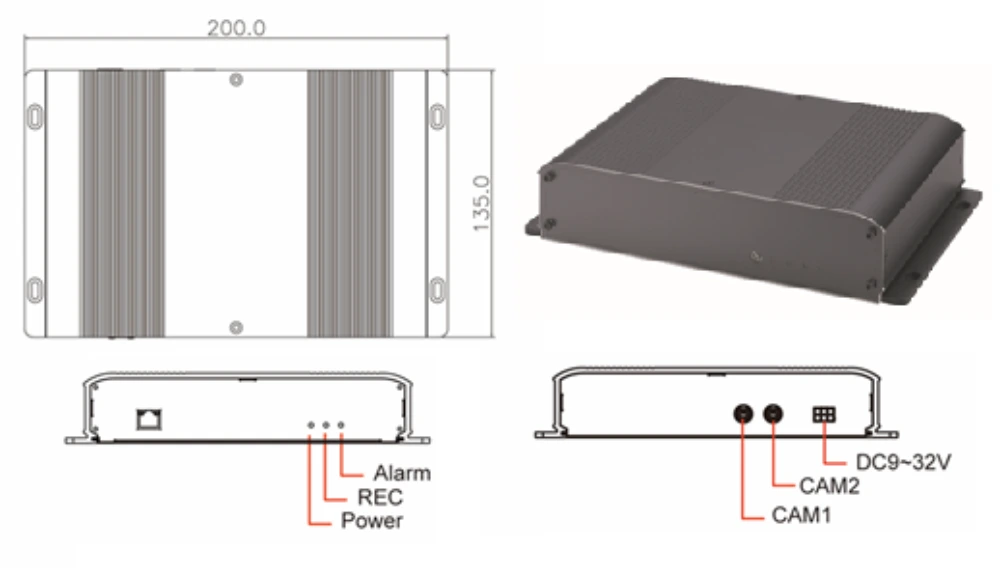 200.0

135.0

Alarm
REC
Power

DC9~32V
CAM2
CAM1